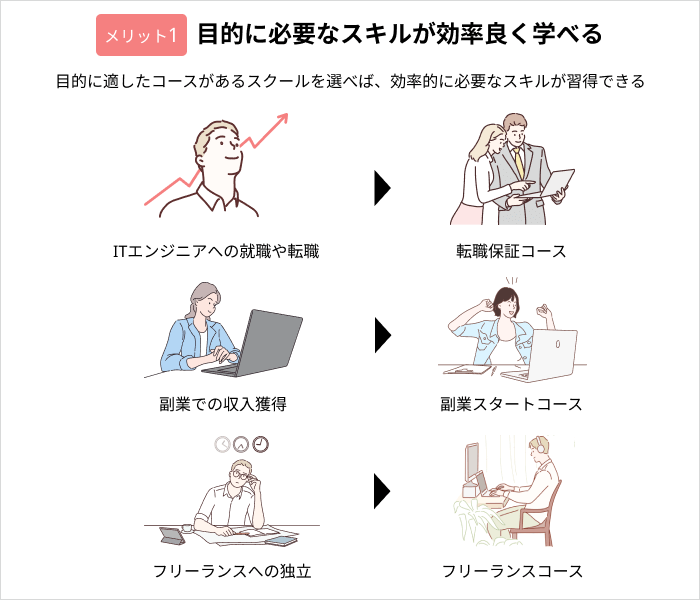 メリット1 目的に必要なスキルが効率良く学べる

目的に適したコースがあるスクールを選べば、効率的に必要なスキルが習得できる

ITエンジニアへの就職や転職

転職保証コース

副業での収入獲得

副業スタートコース

フリーランスへの独立

フリーランスコース